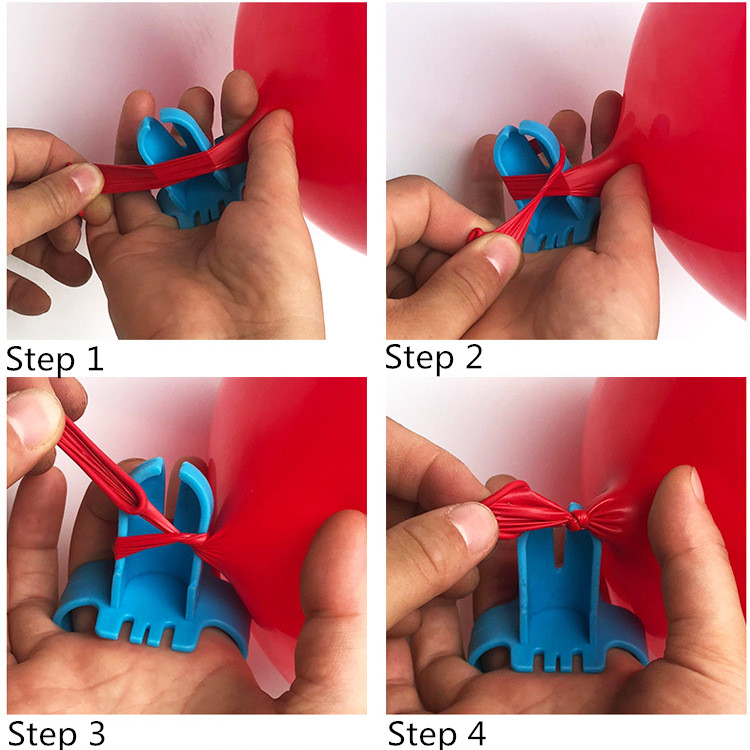 Step 1

Step 2

Step 3

Step 4