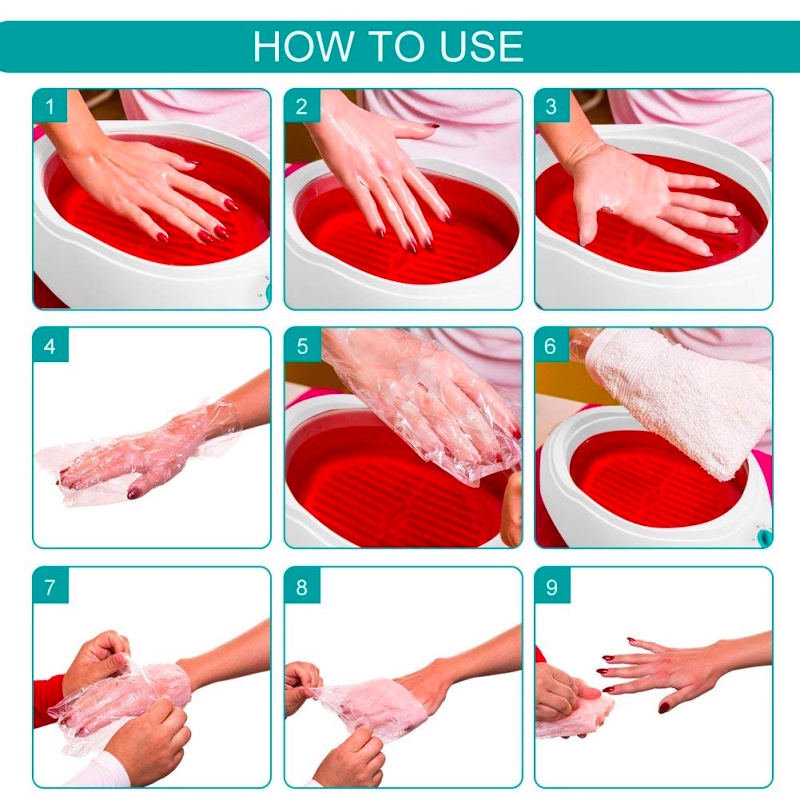 HOW TO USE

1

2

3

4

5

6

7

8

9