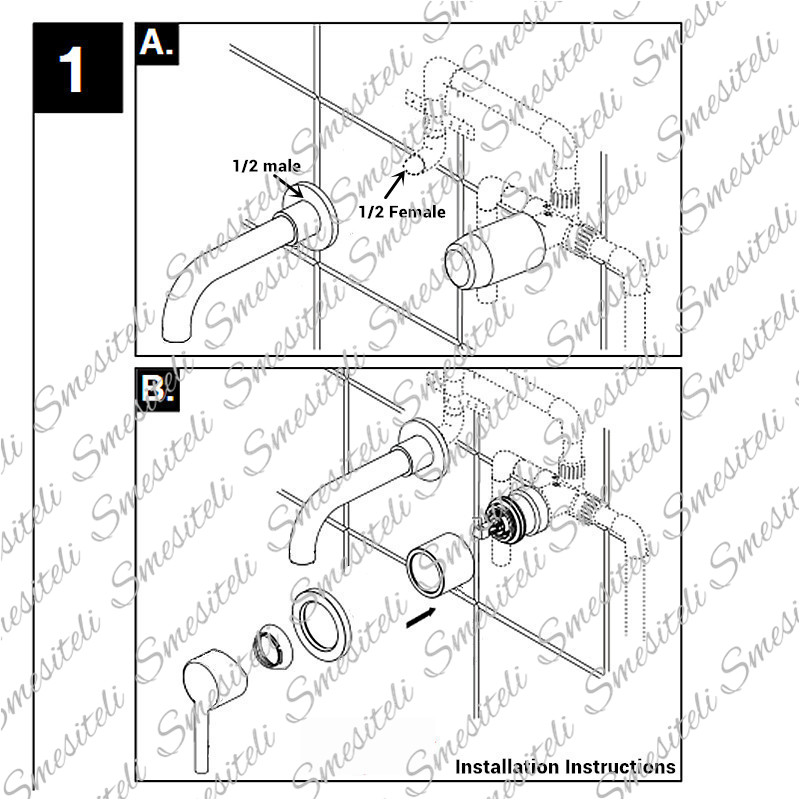 1

A.

1/2 male

1/2 Female

B.

Installation Instructions

Smesiteli