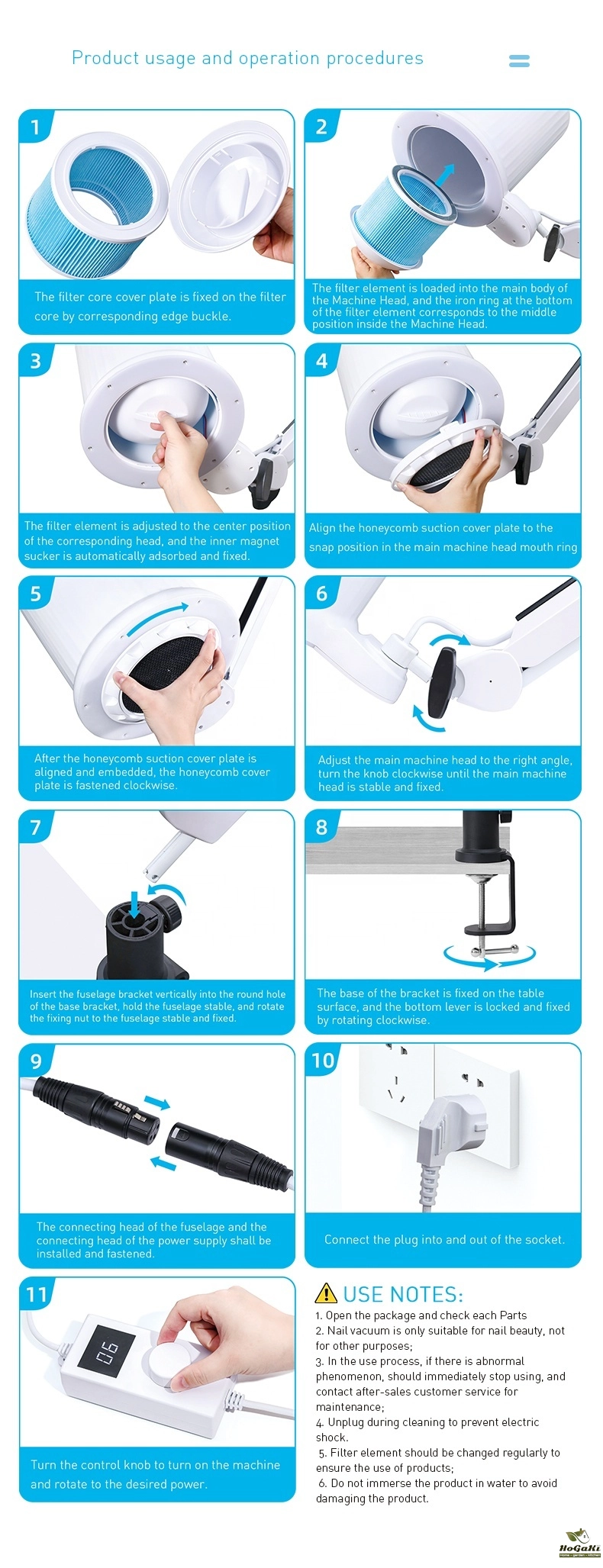 Product usage and operation procedures

1

The filter core cover plate is fixed on the filter core by corresponding edge buckle.

2

The filter element is loaded into the main body of the Machine Head, and the iron ring at the bottom of the filter element corresponds to the middle position inside the Machine Head.

3

The filter element is adjusted to the center position of the corresponding head, and the inner magnet sucker is automatically adsorbed and fixed.

4

Align the honeycomb suction cover plate to the snap position in the main machine head mouth ring

5

After the honeycomb suction cover plate is aligned and embedded, the honeycomb cover plate is fastened clockwise.

6

Adjust the main machine head to the right angle, turn the knob clockwise until the main machine head is stable and fixed.

7

Insert the fuselage bracket vertically into the round hole of the base bracket, hold the fuselage stable, and rotate the fixing nut to the fuselage stable and fixed.

8

The base of the bracket is fixed on the table surface, and the bottom lever is locked and fixed by rotating clockwise.

9

The connecting head of the fuselage and the connecting head of the power supply shall be installed and fastened.

10

Connect the plug into and out of the socket.

11

06

Turn the control knob to turn on the machine and rotate to the desired power.

USE NOTES:
1. Open the package and check each Parts
2. Nail vacuum is only suitable for nail beauty, not for other purposes;
3. In the use process, if there is abnormal phenomenon, should immediately stop using, and contact after-sales customer service for maintenance;
4. Unplug during cleaning to prevent electric shock.
5. Filter element should be changed regularly to ensure the use of products;
6. Do not immerse the product in water to avoid damaging the product.

HoGaKi