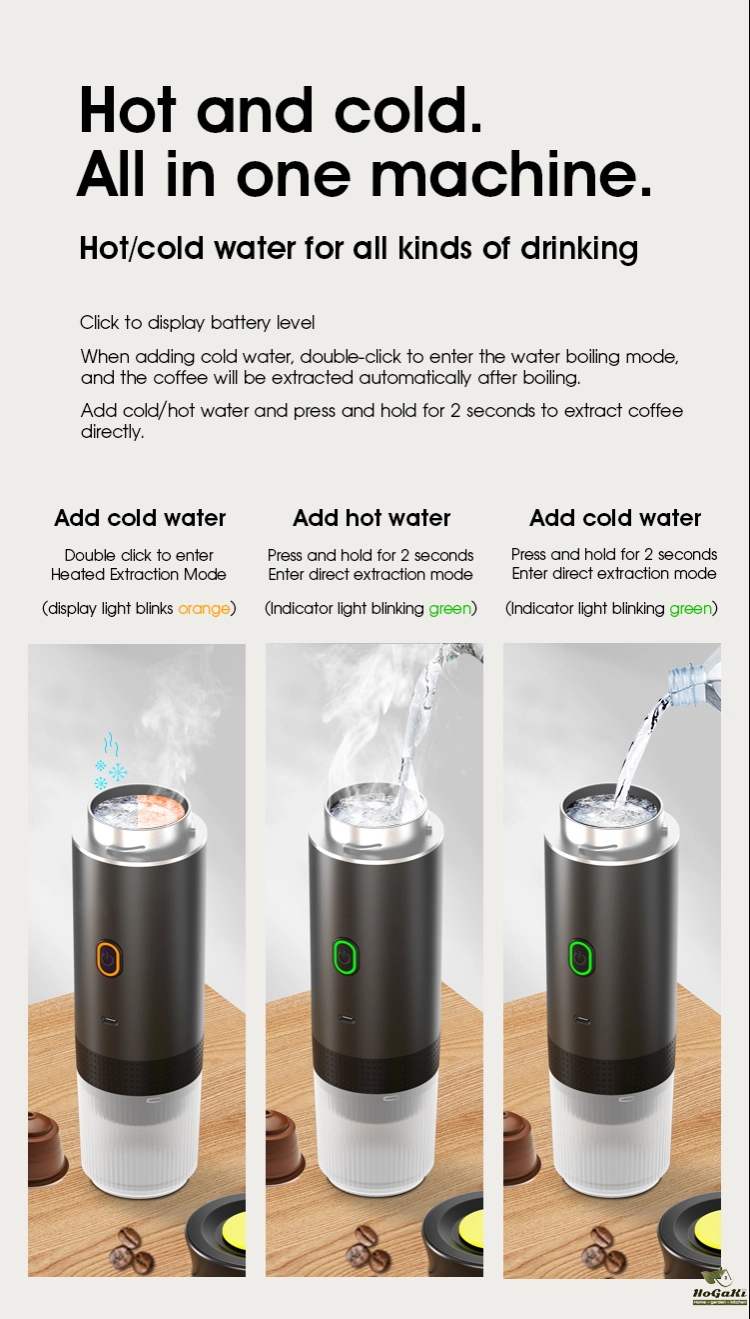 Hot and cold.
All in one machine.

Hot/cold water for all kinds of drinking

Click to display battery level

When adding cold water, double-click to enter the water boiling mode, and the coffee will be extracted automatically after boiling.

Add cold/hot water and press and hold for 2 seconds to extract coffee directly.

Add cold water
Double click to enter Heated Extraction Mode
(display light blinks orange)

Add hot water
Press and hold for 2 seconds Enter direct extraction mode
(Indicator light blinking green)

Add cold water
Press and hold for 2 seconds Enter direct extraction mode
(Indicator light blinking green)

HoGaKi
Home • garden • kitchen