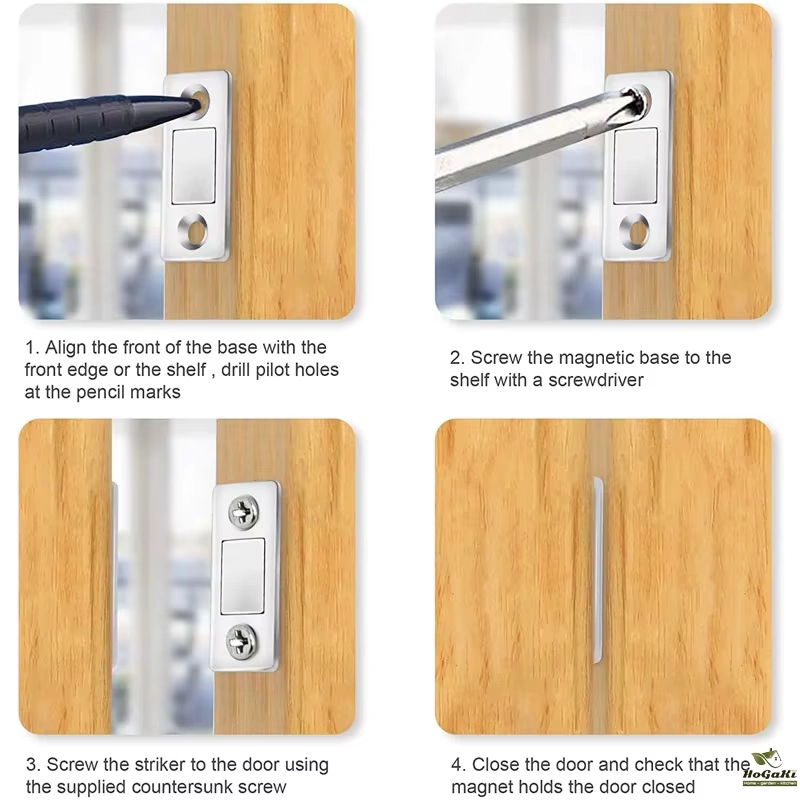 1. Align the front of the base with the front edge or the shelf , drill pilot holes at the pencil marks

2. Screw the magnetic base to the shelf with a screwdriver

3. Screw the striker to the door using the supplied countersunk screw

4. Close the door and check that the magnet holds the door closed

HoGaKi
Home - garden - kitchen