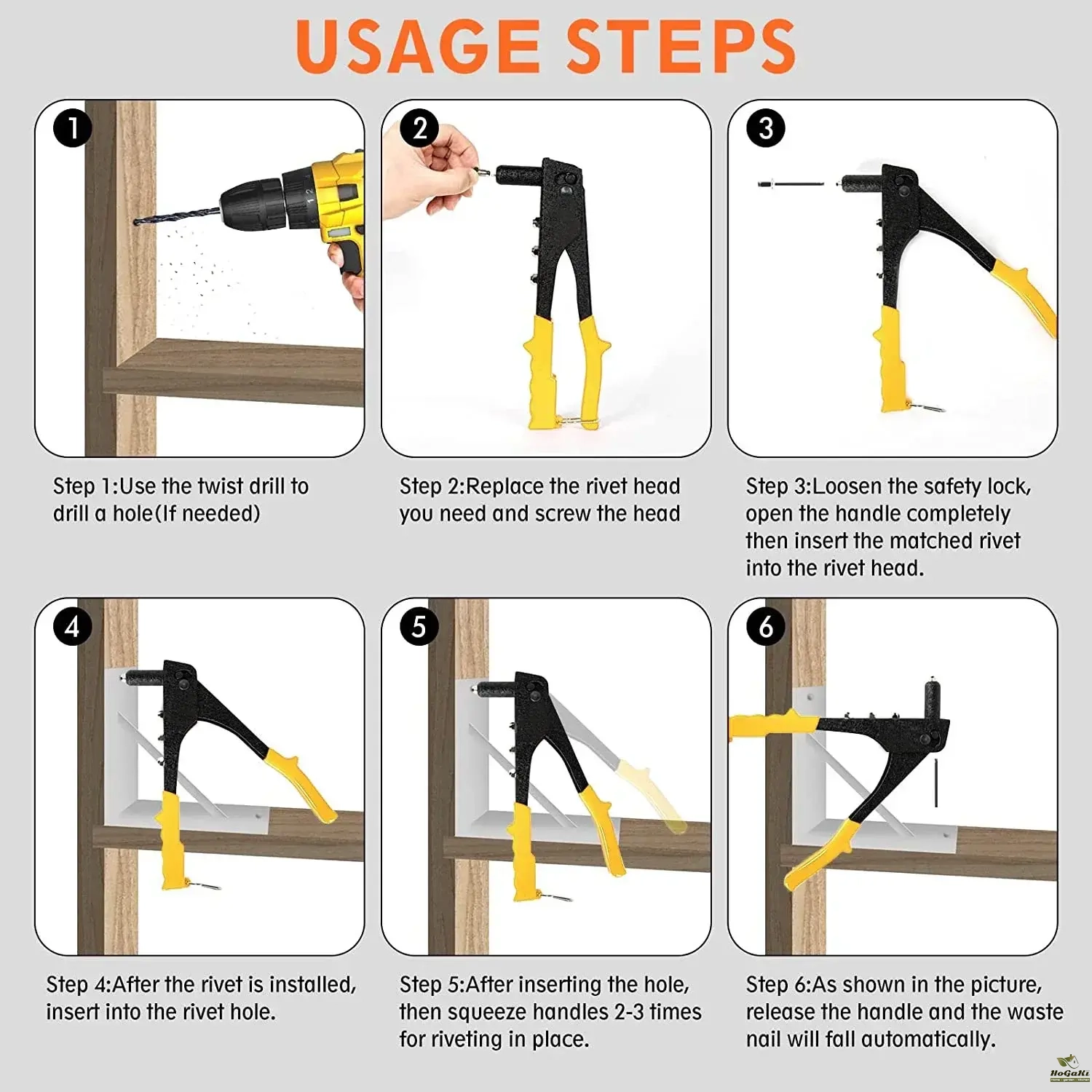 USAGE STEPS

1

Step 1:Use the twist drill to drill a hole(If needed)

2

Step 2:Replace the rivet head you need and screw the head

3

Step 3:Loosen the safety lock, open the handle completely then insert the matched rivet into the rivet head.

4

Step 4:After the rivet is installed, insert into the rivet hole.

5

Step 5:After inserting the hole, then squeeze handles 2-3 times for riveting in place.

6

Step 6:As shown in the picture, release the handle and the waste nail will fall automatically.

HoGaKi