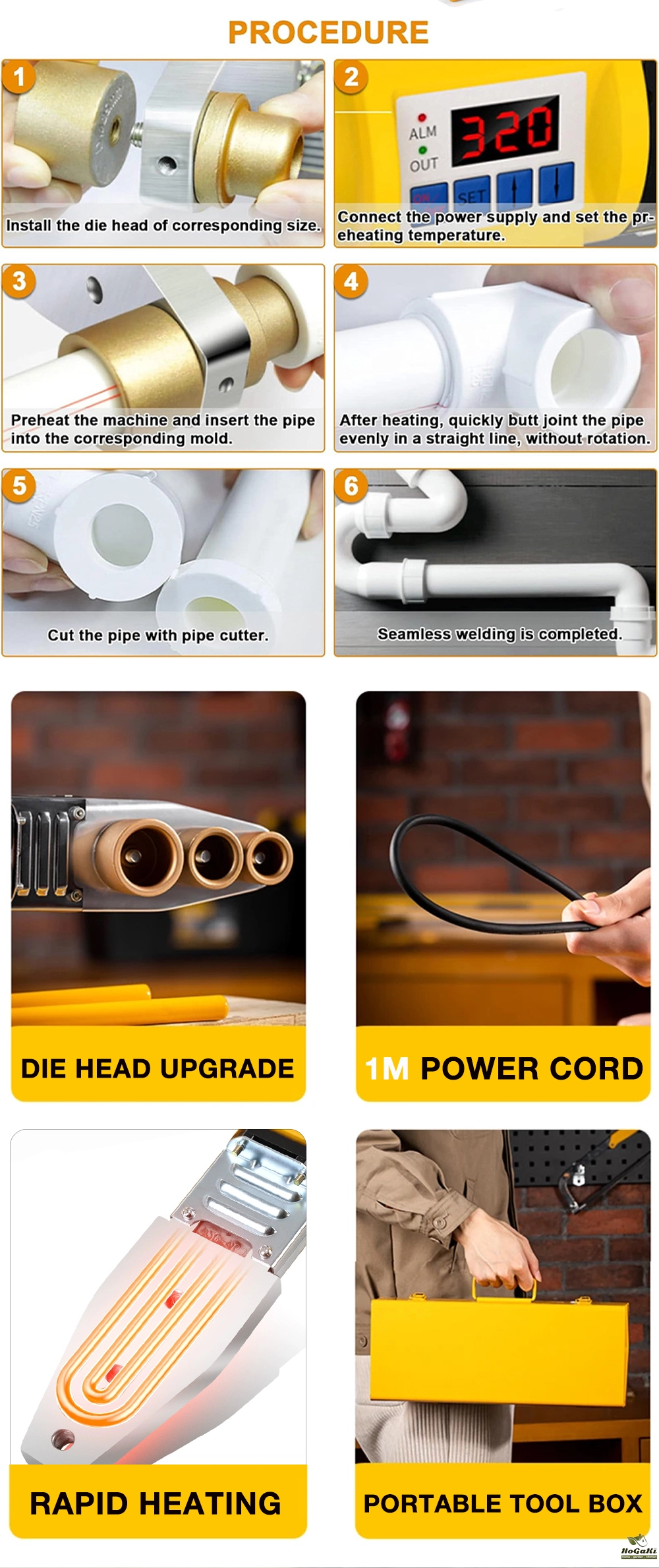 PROCEDURE

1
Install the die head of corresponding size.

2
ALM
OUT
320
SET
Connect the power supply and set the preheating temperature.

3
Preheat the machine and insert the pipe into the corresponding mold.

4
After heating, quickly butt joint the pipe evenly in a straight line, without rotation.

5
Cut the pipe with pipe cutter.

6
Seamless welding is completed.

DIE HEAD UPGRADE

1M POWER CORD

RAPID HEATING

PORTABLE TOOL BOX

HoGaKi