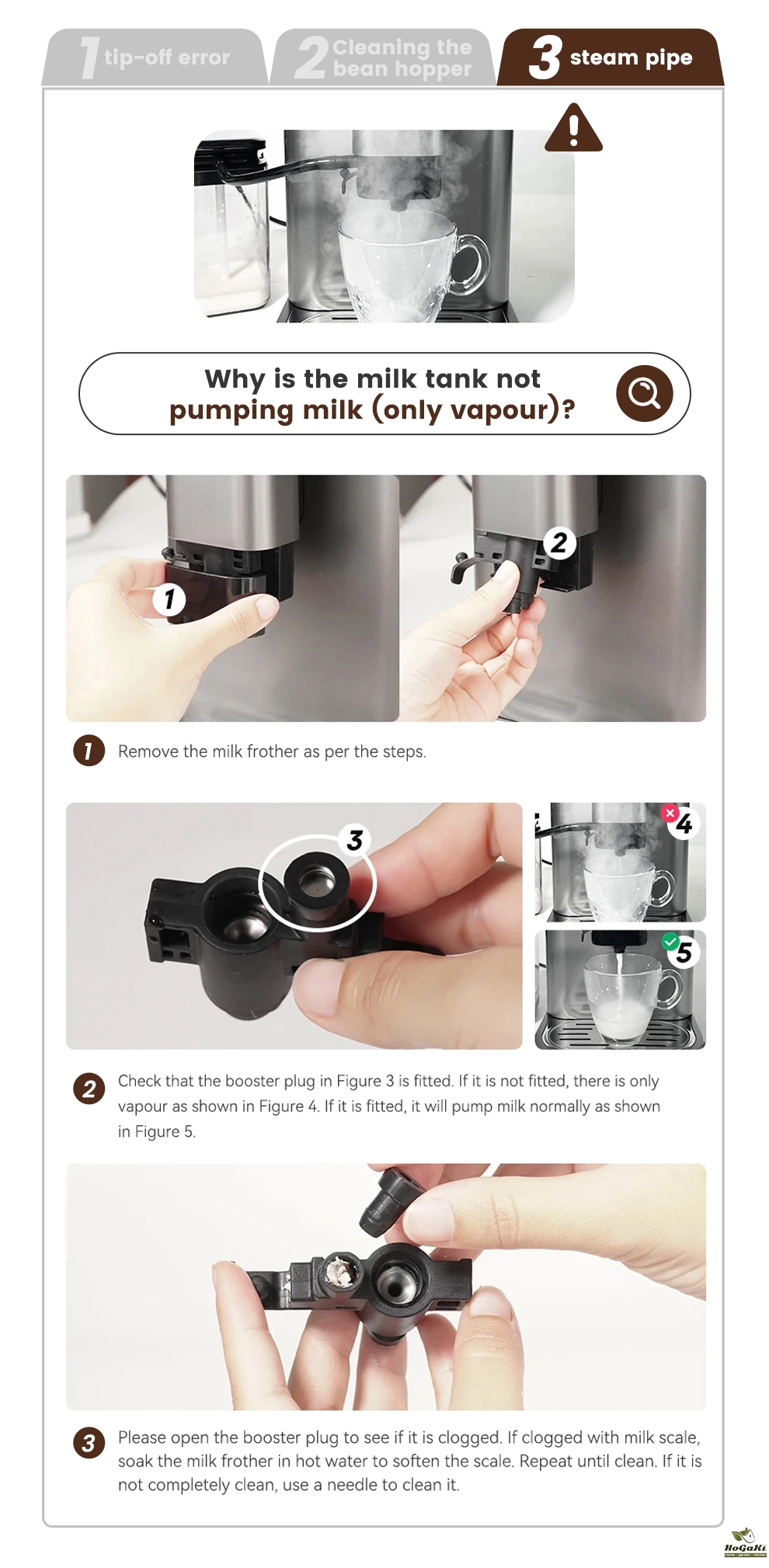 1 tip-off error

2 Cleaning the bean hopper

3 steam pipe

Why is the milk tank not pumping milk (only vapour)?

1

2

1 Remove the milk frother as per the steps.

3

4

5

2 Check that the booster plug in Figure 3 is fitted. If it is not fitted, there is only vapour as shown in Figure 4. If it is fitted, it will pump milk normally as shown in Figure 5.

3 Please open the booster plug to see if it is clogged. If clogged with milk scale, soak the milk frother in hot water to soften the scale. Repeat until clean. If it is not completely clean, use a needle to clean it.

HoGaKi