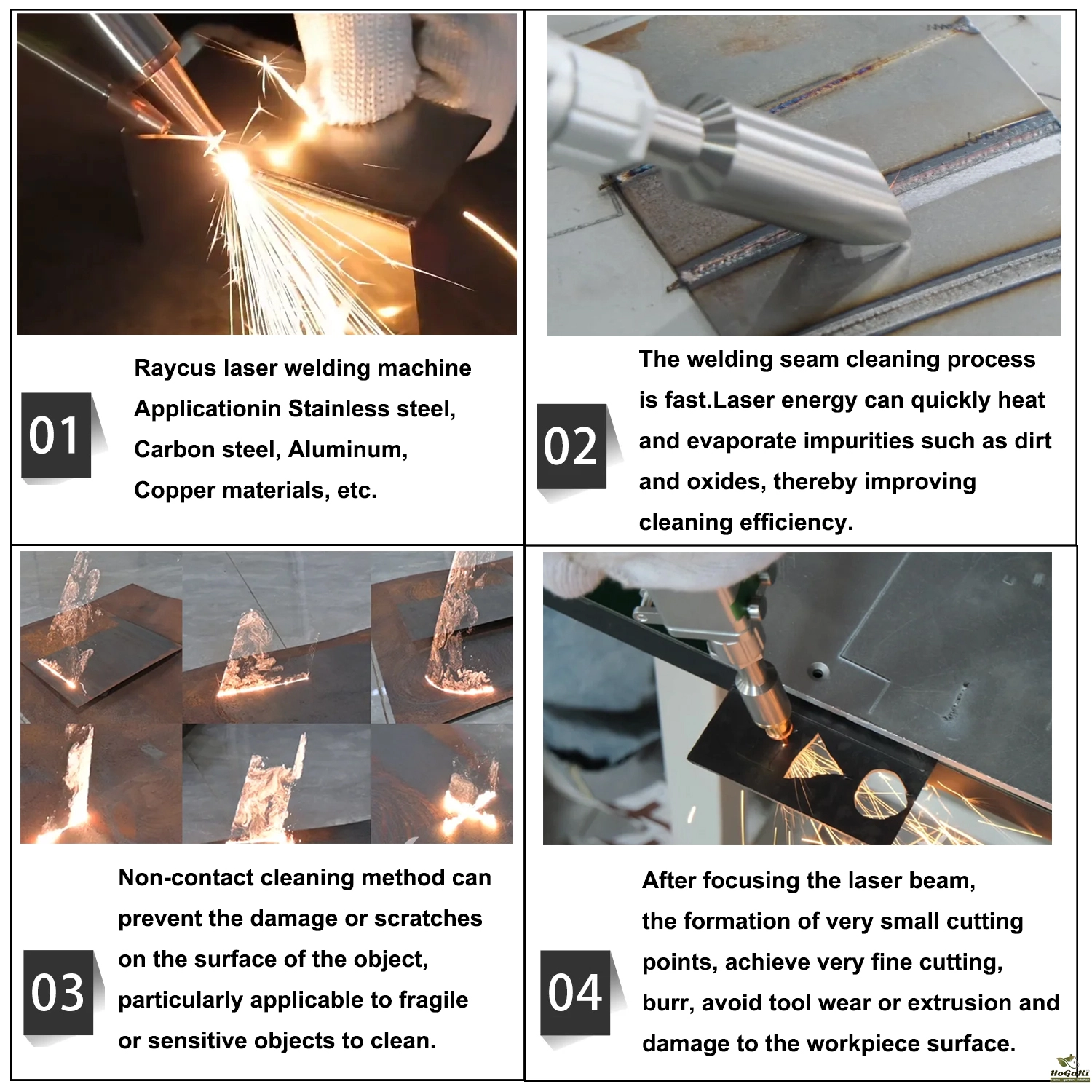 01

Raycus laser welding machine Applicationin Stainless steel, Carbon steel, Aluminum, Copper materials, etc.

02

The welding seam cleaning process is fast.Laser energy can quickly heat and evaporate impurities such as dirt and oxides, thereby improving cleaning efficiency.

03

Non-contact cleaning method can prevent the damage or scratches on the surface of the object, particularly applicable to fragile or sensitive objects to clean.

04

After focusing the laser beam, the formation of very small cutting points, achieve very fine cutting, burr, avoid tool wear or extrusion and damage to the workpiece surface.

HoGaKi