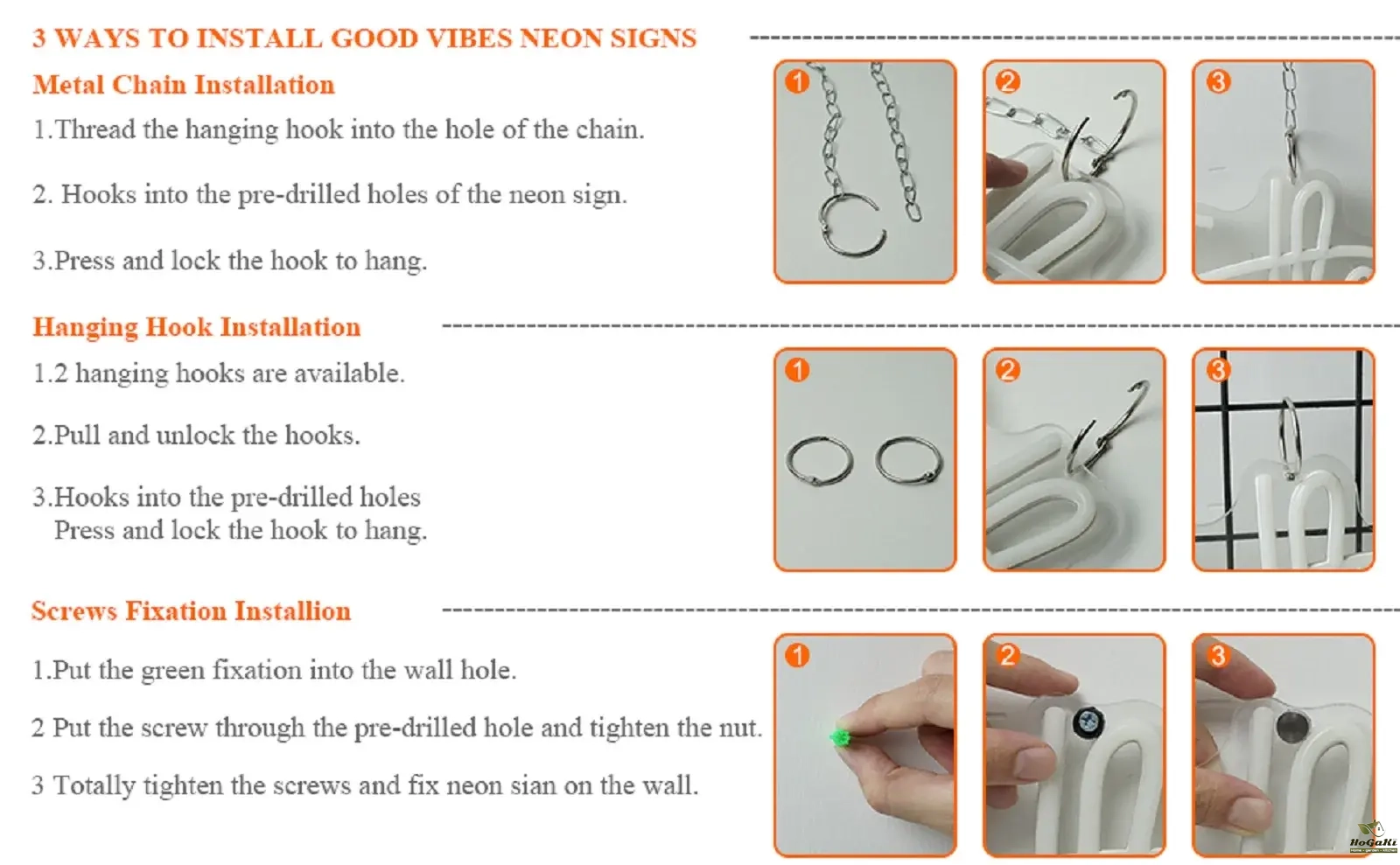 3 WAYS TO INSTALL GOOD VIBES NEON SIGNS

Metal Chain Installation

1.Thread the hanging hook into the hole of the chain.

2. Hooks into the pre-drilled holes of the neon sign.

3.Press and lock the hook to hang.

1 2 3

Hanging Hook Installation

1.2 hanging hooks are available.

2.Pull and unlock the hooks.

3.Hooks into the pre-drilled holes
Press and lock the hook to hang.

1 2 3

Screws Fixation Installion

1.Put the green fixation into the wall hole.

2 Put the screw through the pre-drilled hole and tighten the nut.

3 Totally tighten the screws and fix neon sian on the wall.

1 2 3

HoGaKi