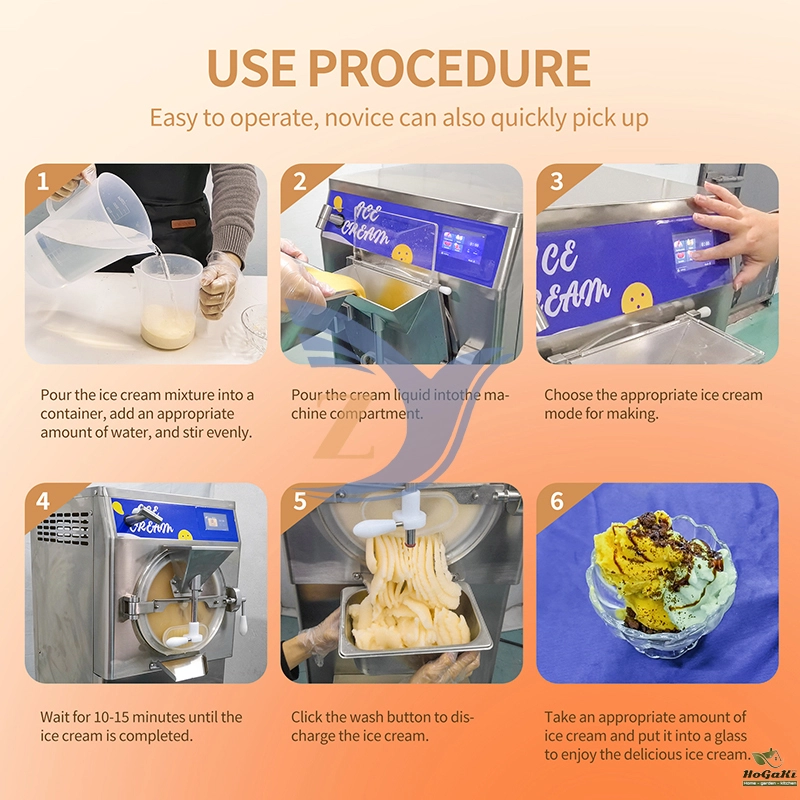 USE PROCEDURE

Easy to operate, novice can also quickly pick up

1

Pour the ice cream mixture into a container, add an appropriate amount of water, and stir evenly.

2

ICE CREAM

Pour the cream liquid intothe machine compartment.

3

ICE CREAM

Choose the appropriate ice cream mode for making.

4

ICE CREAM

Wait for 10-15 minutes until the ice cream is completed.

5

Click the wash button to discharge the ice cream.

6

Take an appropriate amount of ice cream and put it into a glass to enjoy the delicious ice cream.

HoGaKi
Home - garden - kitchen