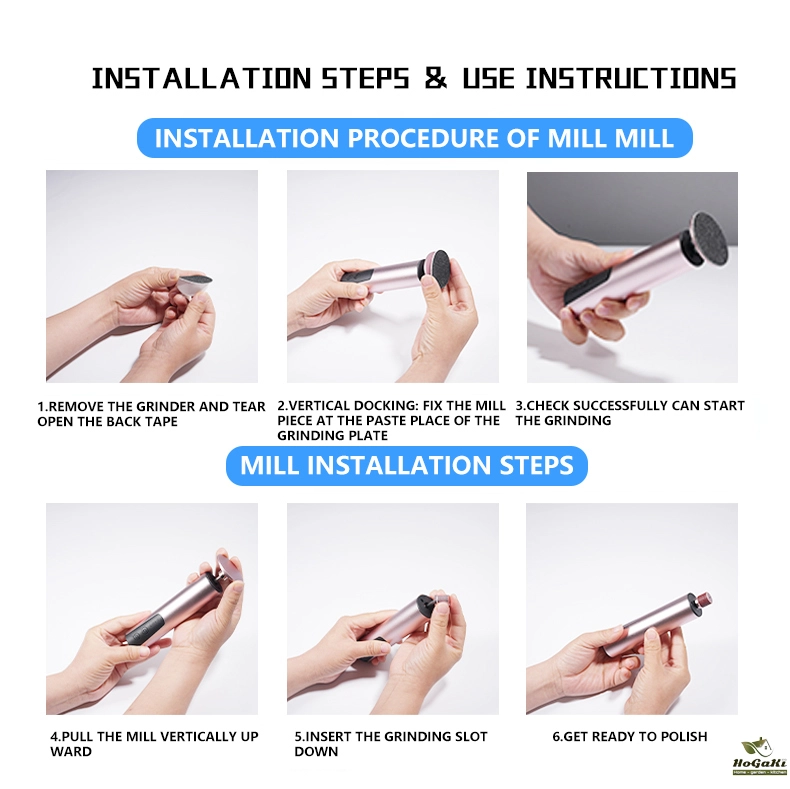 INSTALLATION STEPS & USE INSTRUCTIONS

INSTALLATION PROCEDURE OF MILL MILL

1.REMOVE THE GRINDER AND TEAR OPEN THE BACK TAPE

2.VERTICAL DOCKING: FIX THE MILL PIECE AT THE PASTE PLACE OF THE GRINDING PLATE

3.CHECK SUCCESSFULLY CAN START THE GRINDING

MILL INSTALLATION STEPS

4.PULL THE MILL VERTICALLY UP WARD

5.INSERT THE GRINDING SLOT DOWN

6.GET READY TO POLISH

HoGaKi
Home - garden - kitchen