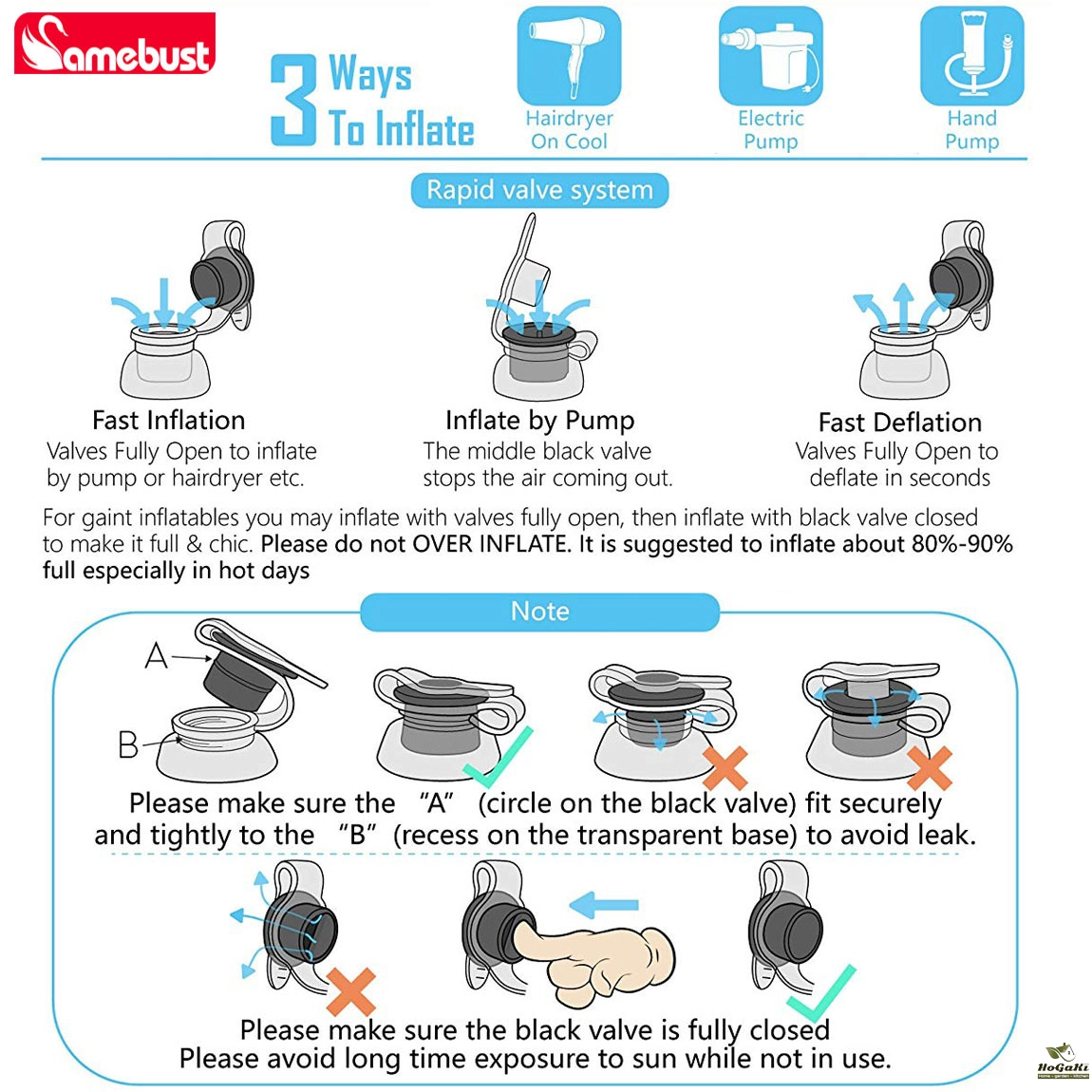 Samebust

3 Ways To Inflate

Hairdryer On Cool

Electric Pump

Hand Pump

Rapid valve system

Fast Inflation
Valves Fully Open to inflate by pump or hairdryer etc.

Inflate by Pump
The middle black valve stops the air coming out.

Fast Deflation
Valves Fully Open to deflate in seconds

For gaint inflatables you may inflate with valves fully open, then inflate with black valve closed to make it full & chic. Please do not OVER INFLATE. It is suggested to inflate about 80%-90% full especially in hot days

Note

A

B

Please make sure the "A" (circle on the black valve) fit securely and tightly to the "B" (recess on the transparent base) to avoid leak.

Please make sure the black valve is fully closed
Please avoid long time exposure to sun while not in use.

HoGaKi