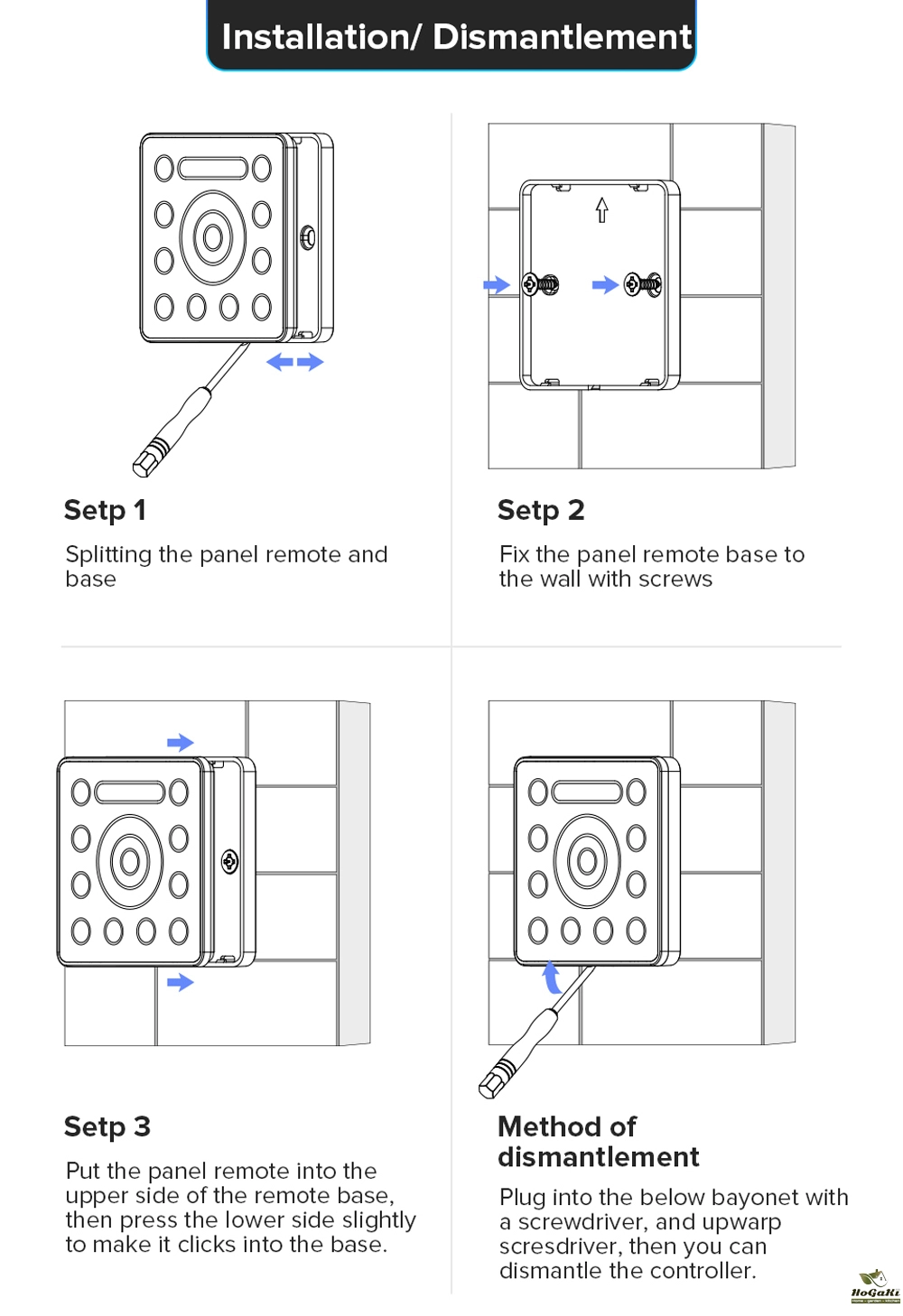 Installation/ Dismantlement

Setp 1

Splitting the panel remote and base

Setp 2

Fix the panel remote base to the wall with screws

Setp 3

Put the panel remote into the upper side of the remote base, then press the lower side slightly to make it clicks into the base.

Method of dismantlement

Plug into the below bayonet with a screwdriver, and upwarp scresdriver, then you can dismantle the controller.

HoGaKi