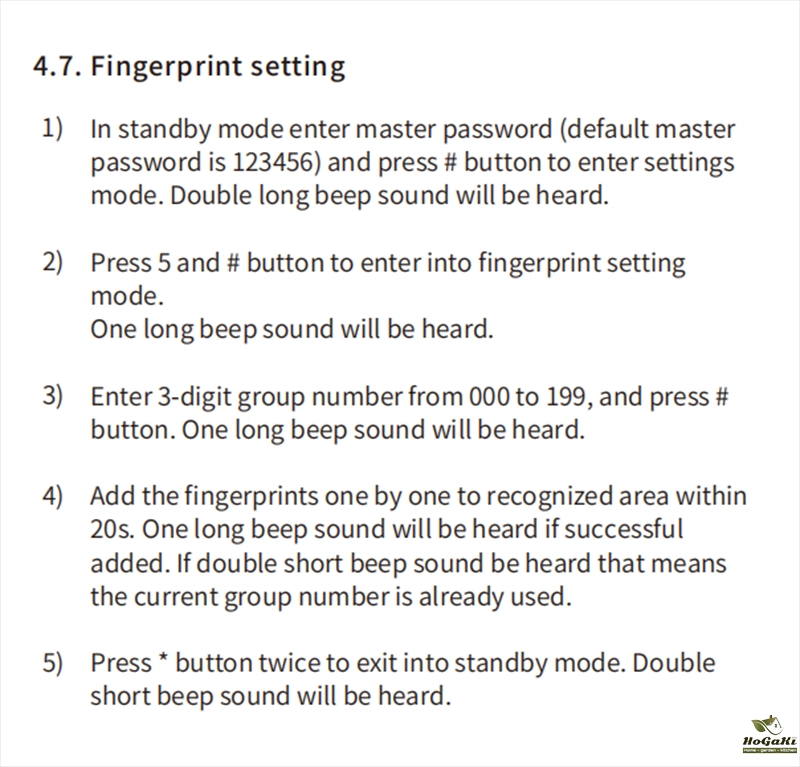 4.7. Fingerprint setting

1) In standby mode enter master password (default master password is 123456) and press # button to enter settings mode. Double long beep sound will be heard.

2) Press 5 and # button to enter into fingerprint setting mode.
One long beep sound will be heard.

3) Enter 3-digit group number from 000 to 199, and press # button. One long beep sound will be heard.

4) Add the fingerprints one by one to recognized area within 20s. One long beep sound will be heard if successful added. If double short beep sound be heard that means the current group number is already used.

5) Press * button twice to exit into standby mode. Double short beep sound will be heard.

HoGaKi
Home • garden • kitchen