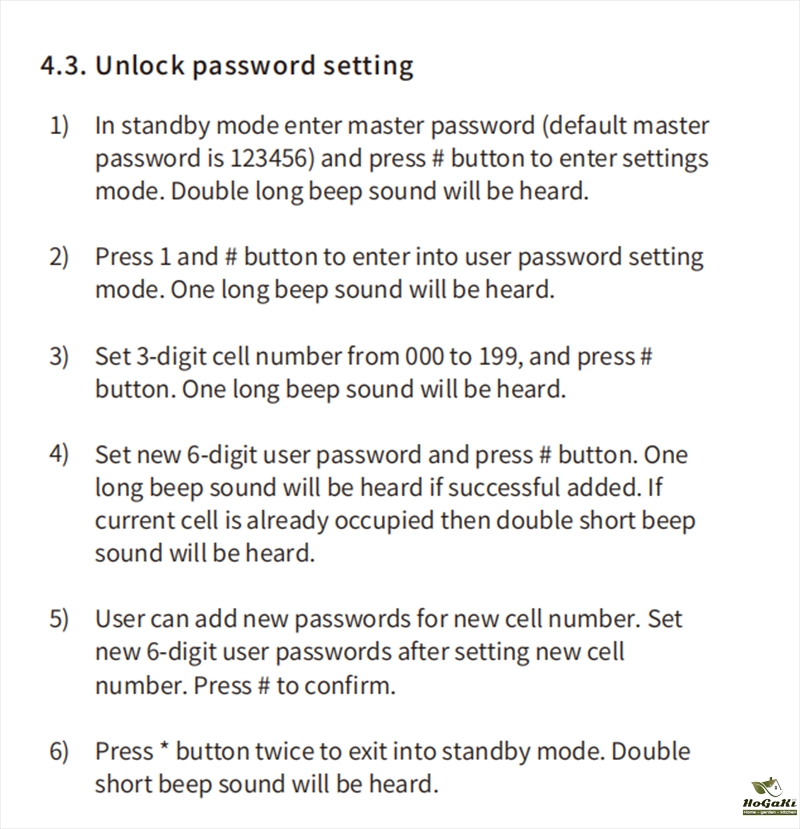 4.3. Unlock password setting

1) In standby mode enter master password (default master password is 123456) and press # button to enter settings mode. Double long beep sound will be heard.

2) Press 1 and # button to enter into user password setting mode. One long beep sound will be heard.

3) Set 3-digit cell number from 000 to 199, and press # button. One long beep sound will be heard.

4) Set new 6-digit user password and press # button. One long beep sound will be heard if successful added. If current cell is already occupied then double short beep sound will be heard.

5) User can add new passwords for new cell number. Set new 6-digit user passwords after setting new cell number. Press # to confirm.

6) Press * button twice to exit into standby mode. Double short beep sound will be heard.

HoGaKi
Home • garden • kitchen