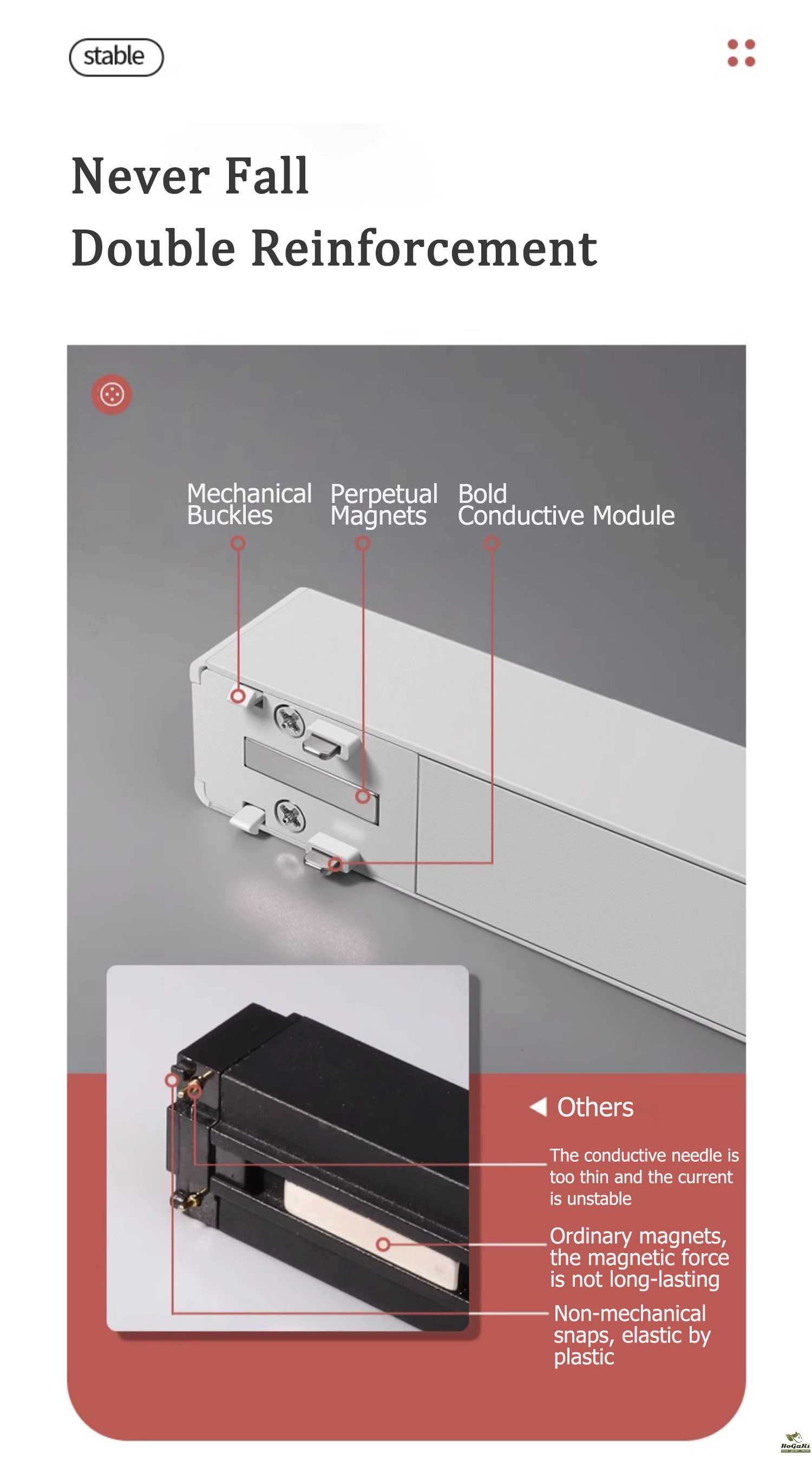 stable

Never Fall
Double Reinforcement

Mechanical Buckles

Perpetual Magnets

Bold Conductive Module

Others

The conductive needle is too thin and the current is unstable

Ordinary magnets, the magnetic force is not long-lasting

Non-mechanical snaps, elastic by plastic

HoGaKi