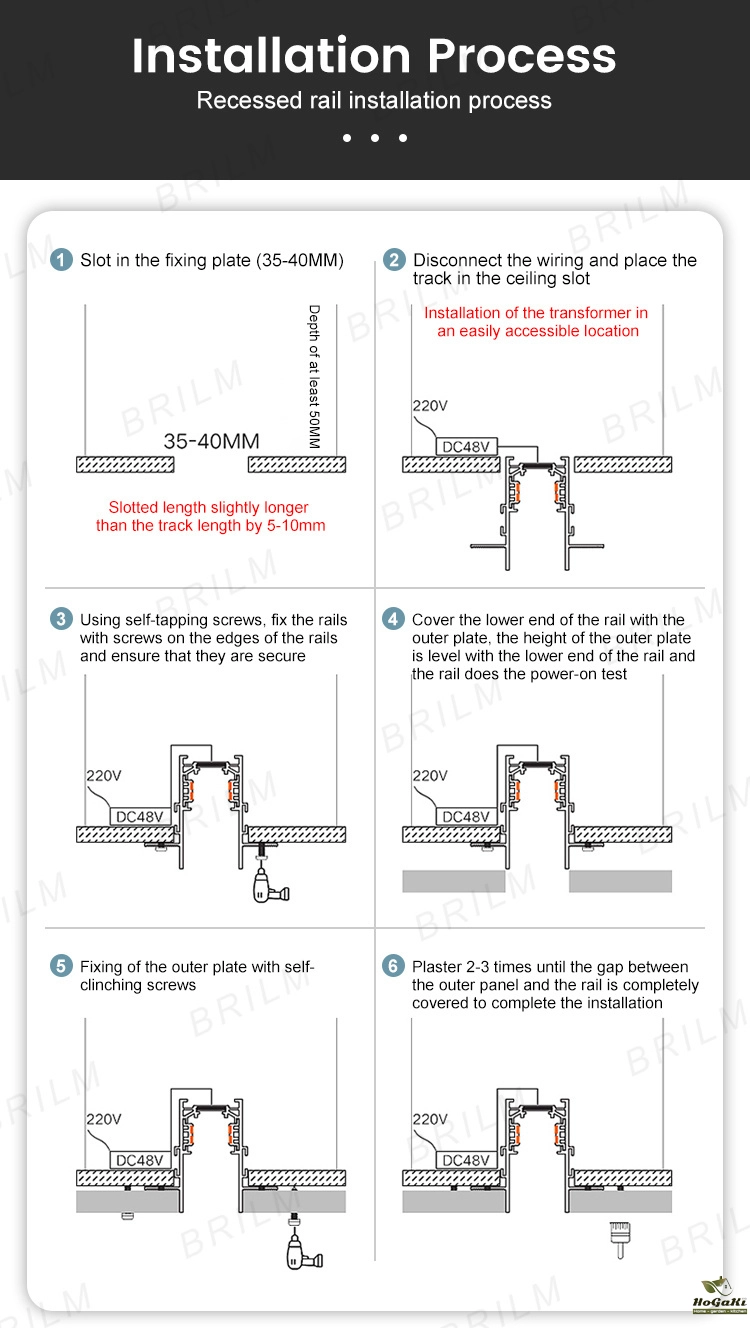 Installation Process
Recessed rail installation process

1 Slot in the fixing plate (35-40MM)

Depth of at least 50MM

35-40MM

Slotted length slightly longer than the track length by 5-10mm

2 Disconnect the wiring and place the track in the ceiling slot

Installation of the transformer in an easily accessible location

220V
DC48V

3 Using self-tapping screws, fix the rails with screws on the edges of the rails and ensure that they are secure

220V
DC48V

4 Cover the lower end of the rail with the outer plate, the height of the outer plate is level with the lower end of the rail and the rail does the power-on test

220V
DC48V

5 Fixing of the outer plate with self-clinching screws

220V
DC48V

6 Plaster 2-3 times until the gap between the outer panel and the rail is completely covered to complete the installation

220V
DC48V

BRILM

HoGaKi