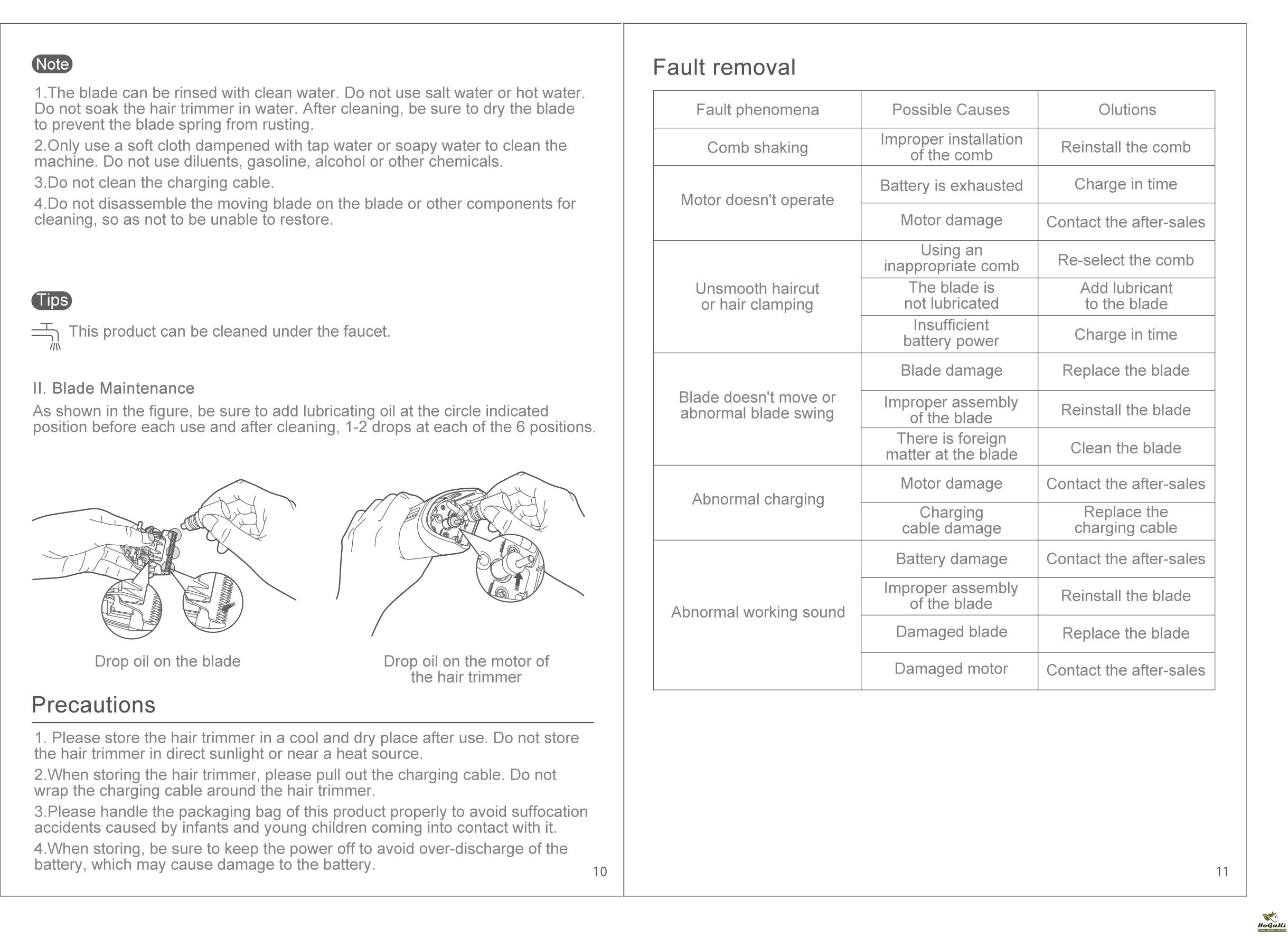 Note

1.The blade can be rinsed with clean water. Do not use salt water or hot water. Do not soak the hair trimmer in water. After cleaning, be sure to dry the blade to prevent the blade spring from rusting.

2.Only use a soft cloth dampened with tap water or soapy water to clean the machine. Do not use diluents, gasoline, alcohol or other chemicals.

3.Do not clean the charging cable.

4.Do not disassemble the moving blade on the blade or other components for cleaning, so as not to be unable to restore.

Tips

This product can be cleaned under the faucet.

II. Blade Maintenance

As shown in the figure, be sure to add lubricating oil at the circle indicated position before each use and after cleaning, 1-2 drops at each of the 6 positions.

Drop oil on the blade

Drop oil on the motor of the hair trimmer

Precautions

1. Please store the hair trimmer in a cool and dry place after use. Do not store the hair trimmer in direct sunlight or near a heat source.

2.When storing the hair trimmer, please pull out the charging cable. Do not wrap the charging cable around the hair trimmer.

3.Please handle the packaging bag of this product properly to avoid suffocation accidents caused by infants and young children coming into contact with it.

4.When storing, be sure to keep the power off to avoid over-discharge of the battery, which may cause damage to the battery.

10

Fault removal

| Fault phenomena | Possible Causes | Olutions |
|---|---|---|
| Comb shaking | Improper installation of the comb | Reinstall the comb |
| Motor doesn't operate | Battery is exhausted | Charge in time |
| | Motor damage | Contact the after-sales |
| Unsmooth haircut or hair clamping | Using an inappropriate comb | Re-select the comb |
| | The blade is not lubricated | Add lubricant to the blade |
| | Insufficient battery power | Charge in time |
| Blade doesn't move or abnormal blade swing | Blade damage | Replace the blade |
| | Improper assembly of the blade | Reinstall the blade |
| | There is foreign matter at the blade | Clean the blade |
| Abnormal charging | Motor damage | Contact the after-sales |
| | Charging cable damage | Replace the charging cable |
| Abnormal working sound | Battery damage | Contact the after-sales |
| | Improper assembly of the blade | Reinstall the blade |
| | Damaged blade | Replace the blade |
| | Damaged motor | Contact the after-sales |

11

HoGaKi