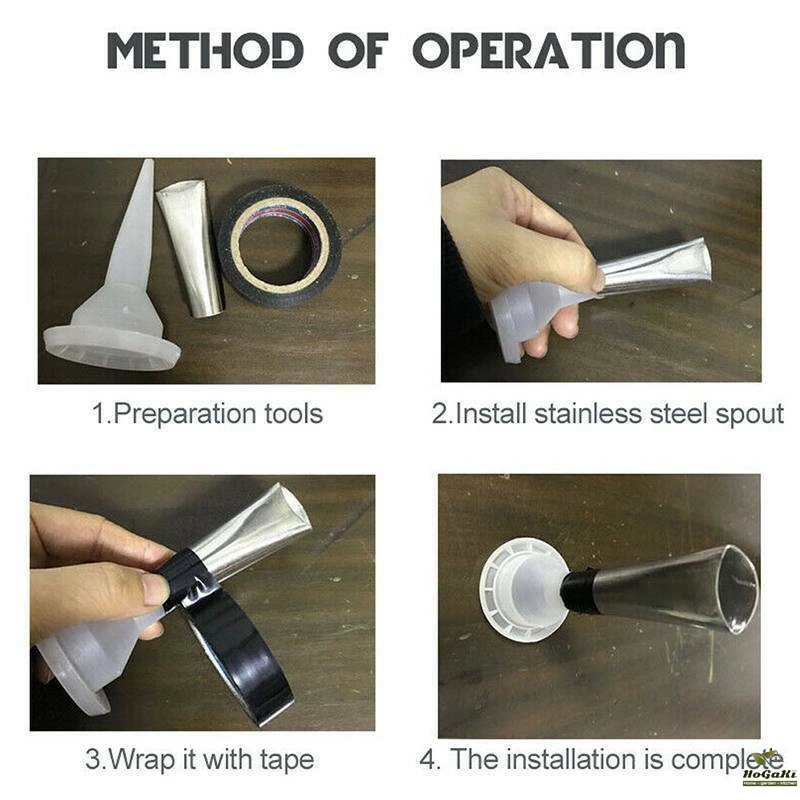 METHOD OF OPERATION

1.Preparation tools

2.Install stainless steel spout

3.Wrap it with tape

4. The installation is complete

HoGaKi
Home - garden - kitchen