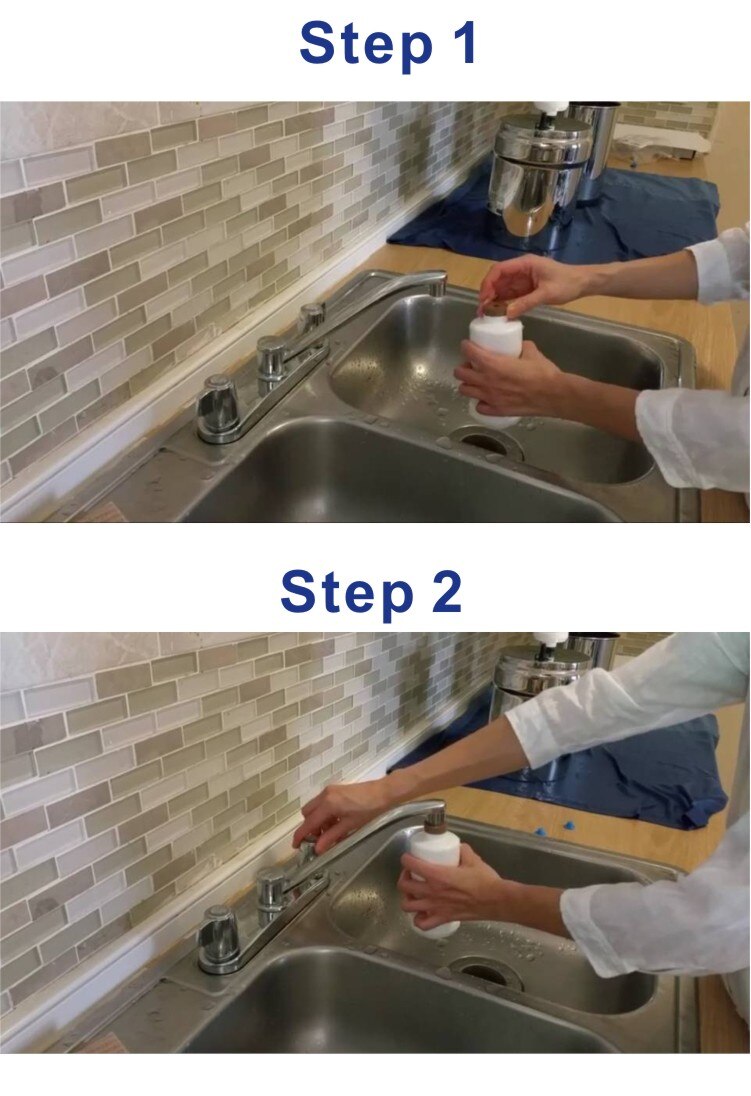 Step 1

Step 2