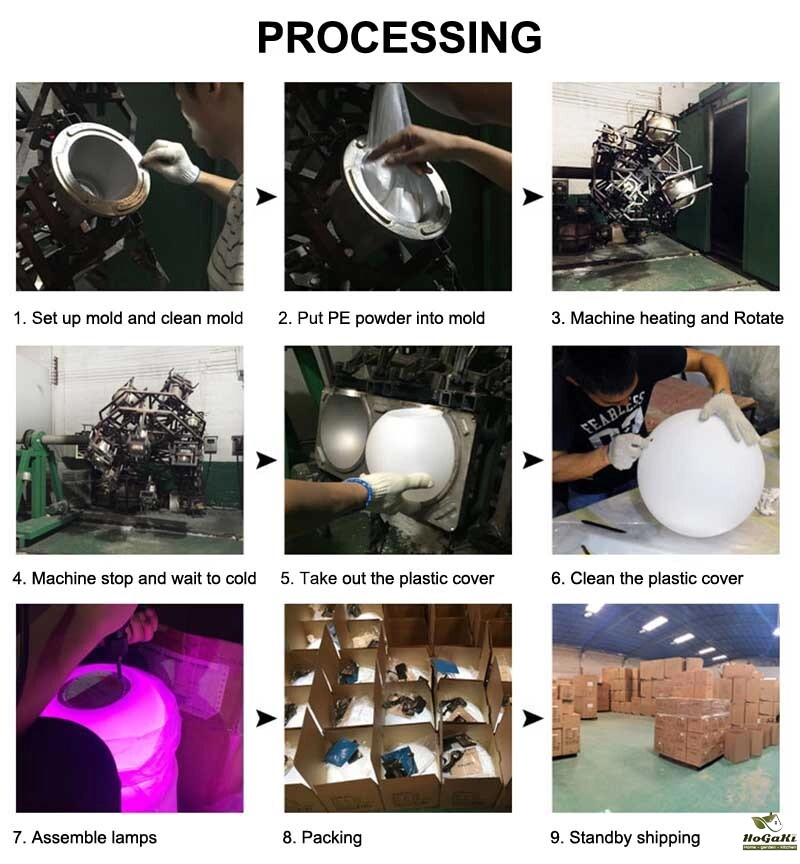 PROCESSING

1. Set up mold and clean mold

2. Put PE powder into mold

3. Machine heating and Rotate

4. Machine stop and wait to cold

5. Take out the plastic cover

FEARLESS

6. Clean the plastic cover

7. Assemble lamps

8. Packing

9. Standby shipping

HoGaKi
Home • garden • kitchen