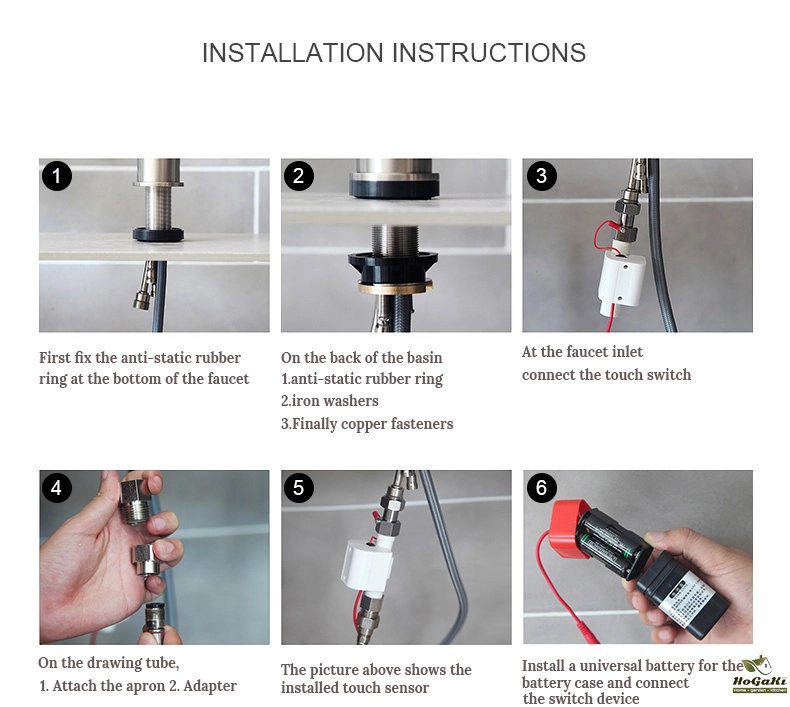 INSTALLATION INSTRUCTIONS

1

First fix the anti-static rubber ring at the bottom of the faucet

2

On the back of the basin
1.anti-static rubber ring
2.iron washers
3.Finally copper fasteners

3

At the faucet inlet connect the touch switch

4

On the drawing tube,
1. Attach the apron 2. Adapter

5

The picture above shows the installed touch sensor

6

Install a universal battery for the battery case and connect the switch device

HoGaKi
Home • garden • kitchen