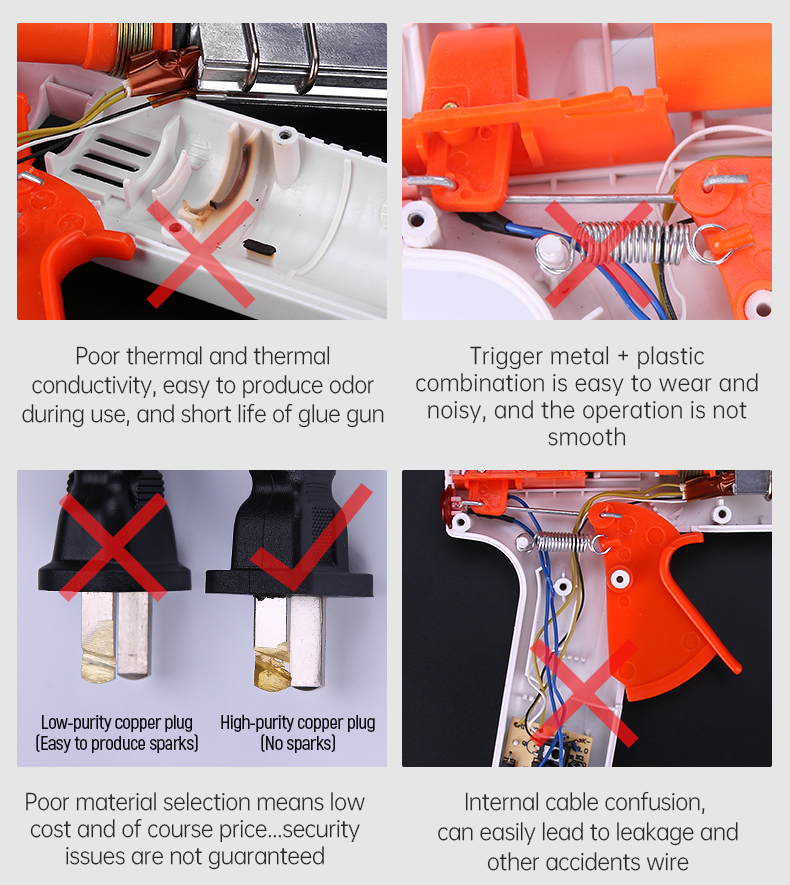 Poor thermal and thermal conductivity, easy to produce odor during use, and short life of glue gun

Trigger metal + plastic combination is easy to wear and noisy, and the operation is not smooth

Low-purity copper plug
(Easy to produce sparks)

High-purity copper plug
(No sparks)

Poor material selection means low cost and of course price...security issues are not guaranteed

Internal cable confusion, can easily lead to leakage and other accidents wire