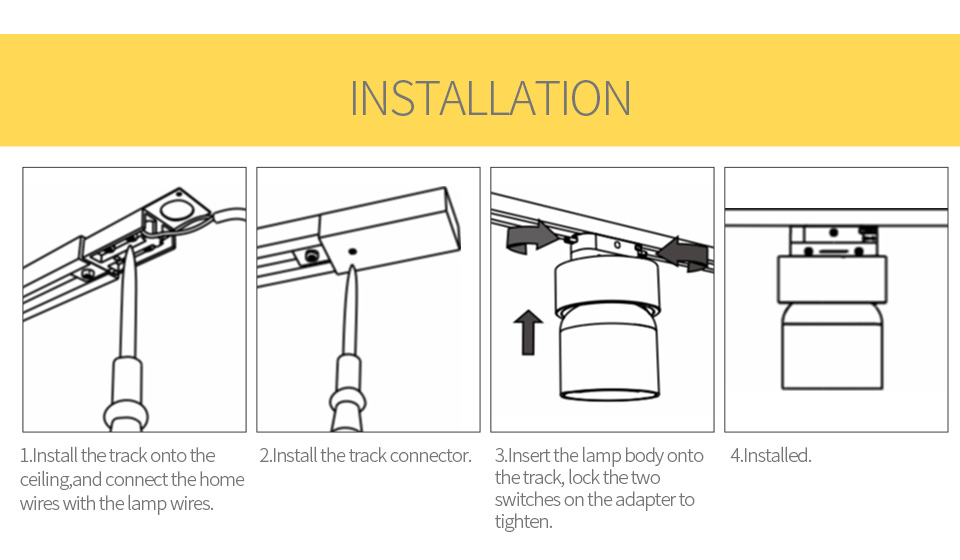 INSTALLATION

1.Install the track onto the ceiling,and connect the home wires with the lamp wires.

2.Install the track connector.

3.Insert the lamp body onto the track, lock the two switches on the adapter to tighten.

4.Installed.