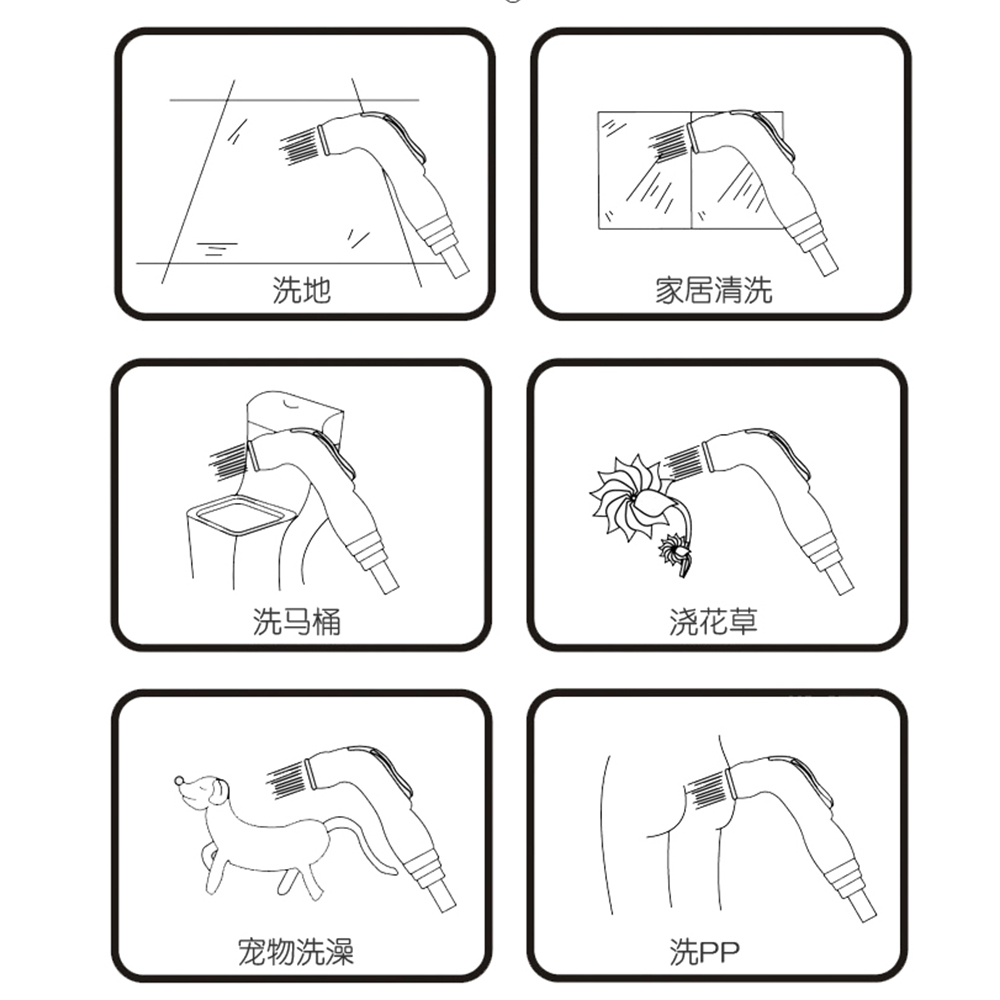 洗地

家居清洗

洗马桶

浇花草

宠物洗澡

洗PP