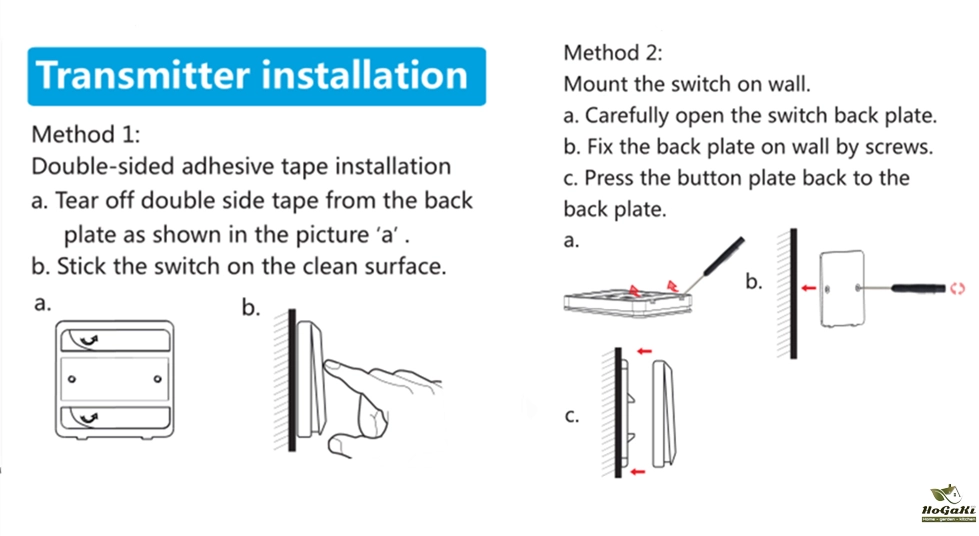 Transmitter installation

Method 1:
Double-sided adhesive tape installation
a. Tear off double side tape from the back plate as shown in the picture 'a' .
b. Stick the switch on the clean surface.

a.

b.

Method 2:
Mount the switch on wall.
a. Carefully open the switch back plate.
b. Fix the back plate on wall by screws.
c. Press the button plate back to the back plate.

a.

b.

c.

HoGaKi
Home • garden • kitchen