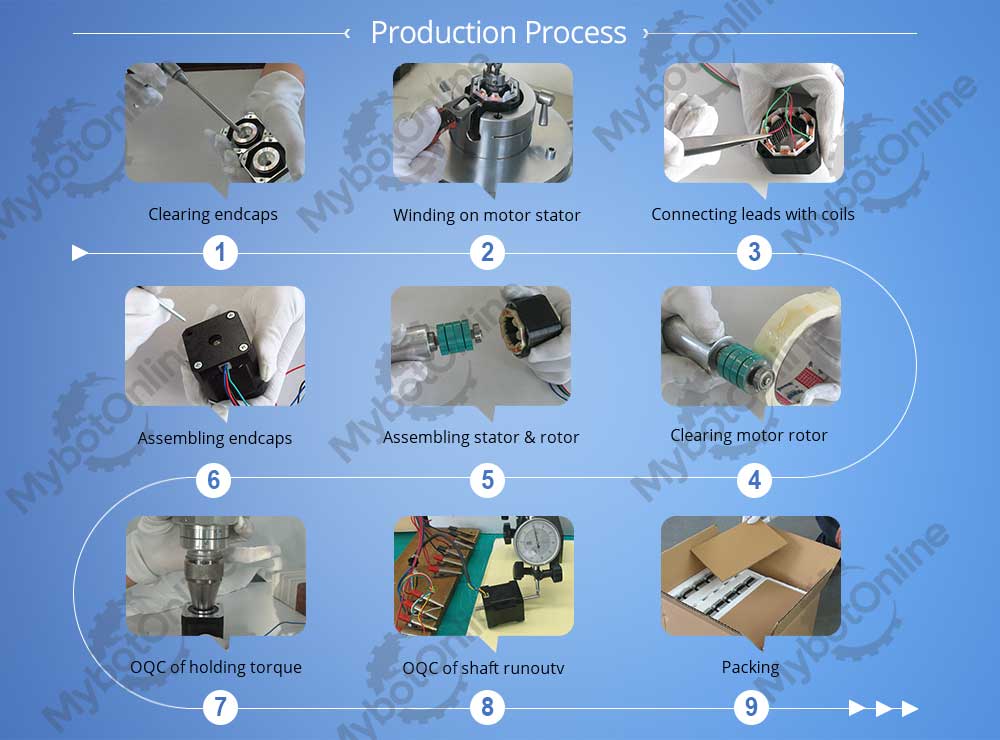 Production Process

Clearing endcaps

Winding on motor stator

Connecting leads with coils

1

2

3

Assembling endcaps

Assembling stator & rotor

Clearing motor rotor

6

5

4

OQC of holding torque

OQC of shaft runoutv

Packing

7

8

9

MybotOnline