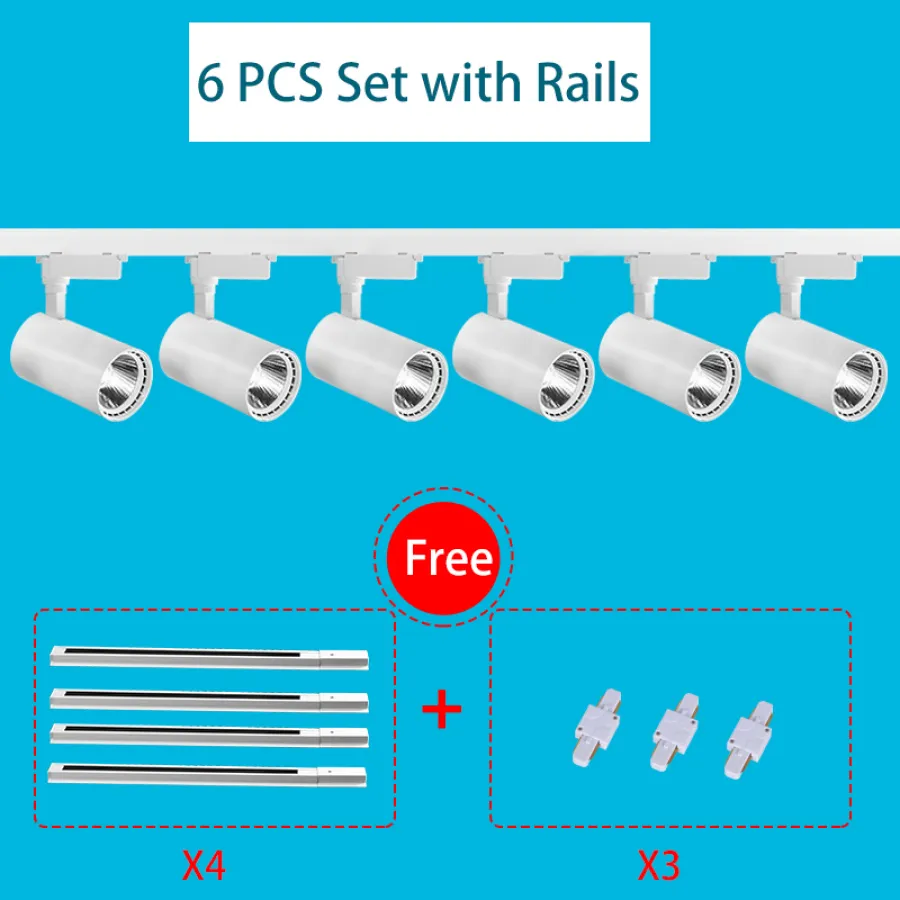 6 PCS Set with Rails

Free

+

X4

X3