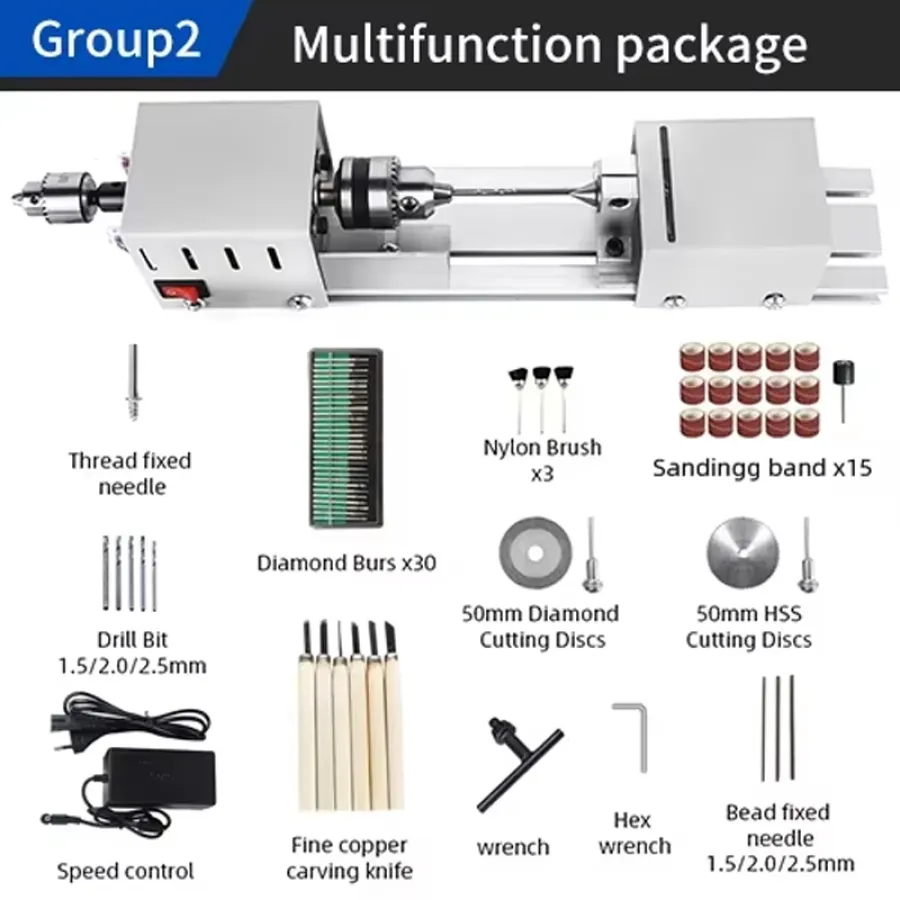 Group2 Multifunction package

Thread fixed needle

Diamond Burs x30

Nylon Brush x3

Sandingg band x15

Drill Bit 1.5/2.0/2.5mm

50mm Diamond Cutting Discs

50mm HSS Cutting Discs

Speed control

Fine copper carving knife

wrench

Hex wrench

Bead fixed needle 1.5/2.0/2.5mm