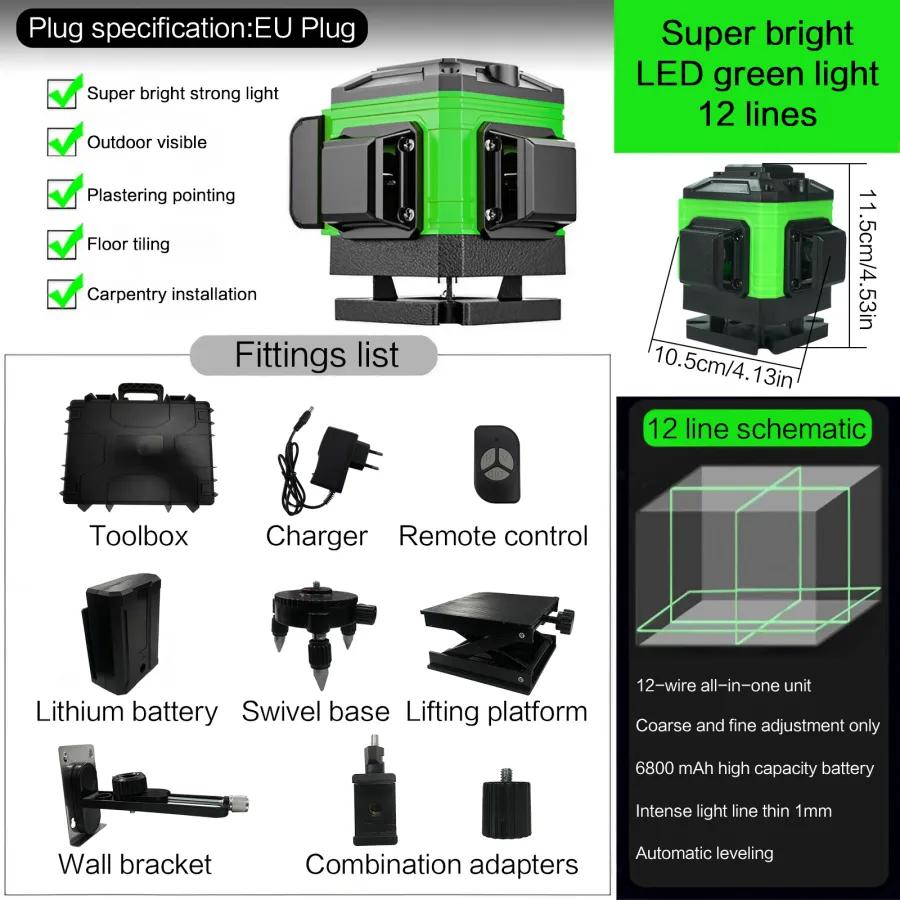 Plug specification:EU Plug

Super bright strong light
Outdoor visible
Plastering pointing
Floor tiling
Carpentry installation

Super bright LED green light 12 lines

11.5cm/4.53in
10.5cm/4.13in

Fittings list

Toolbox
Charger
Remote control
Lithium battery
Swivel base
Lifting platform
Wall bracket
Combination adapters

12 line schematic

12-wire all-in-one unit
Coarse and fine adjustment only
6800 mAh high capacity battery
Intense light line thin 1mm
Automatic leveling