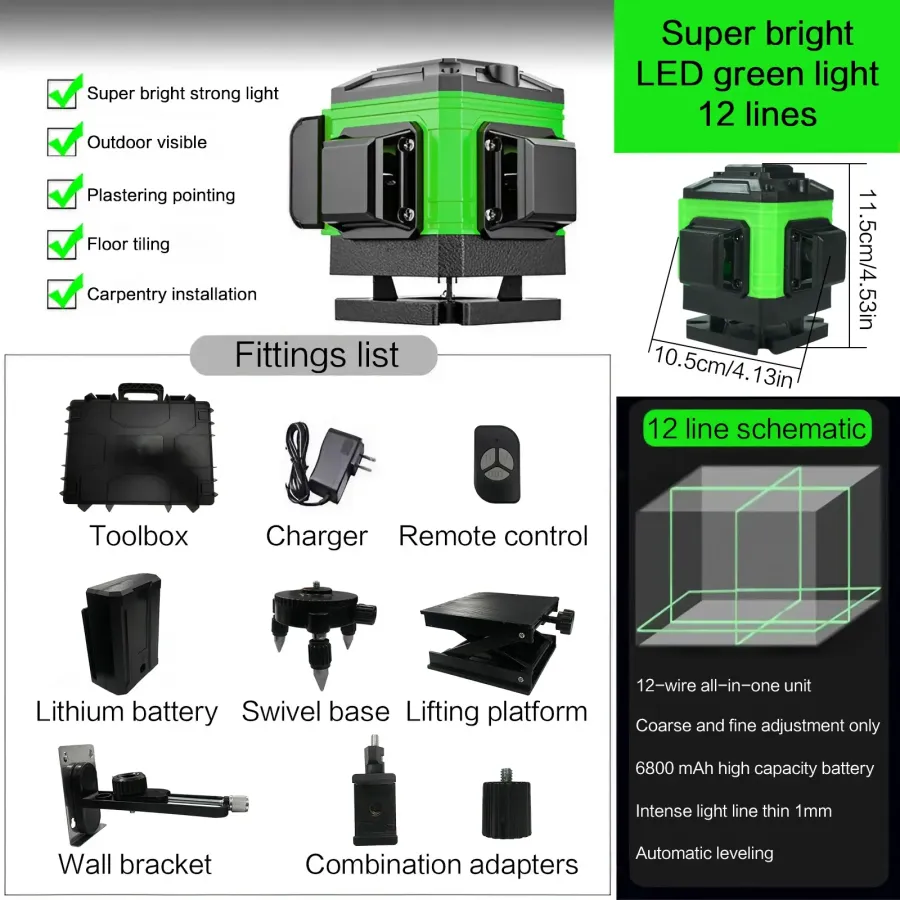 Super bright strong light
Outdoor visible
Plastering pointing
Floor tiling
Carpentry installation

Super bright LED green light 12 lines

11.5cm/4.53in
10.5cm/4.13in

Fittings list

Toolbox
Charger
Remote control
Lithium battery
Swivel base
Lifting platform
Wall bracket
Combination adapters

12 line schematic

12-wire all-in-one unit
Coarse and fine adjustment only
6800 mAh high capacity battery
Intense light line thin 1mm
Automatic leveling