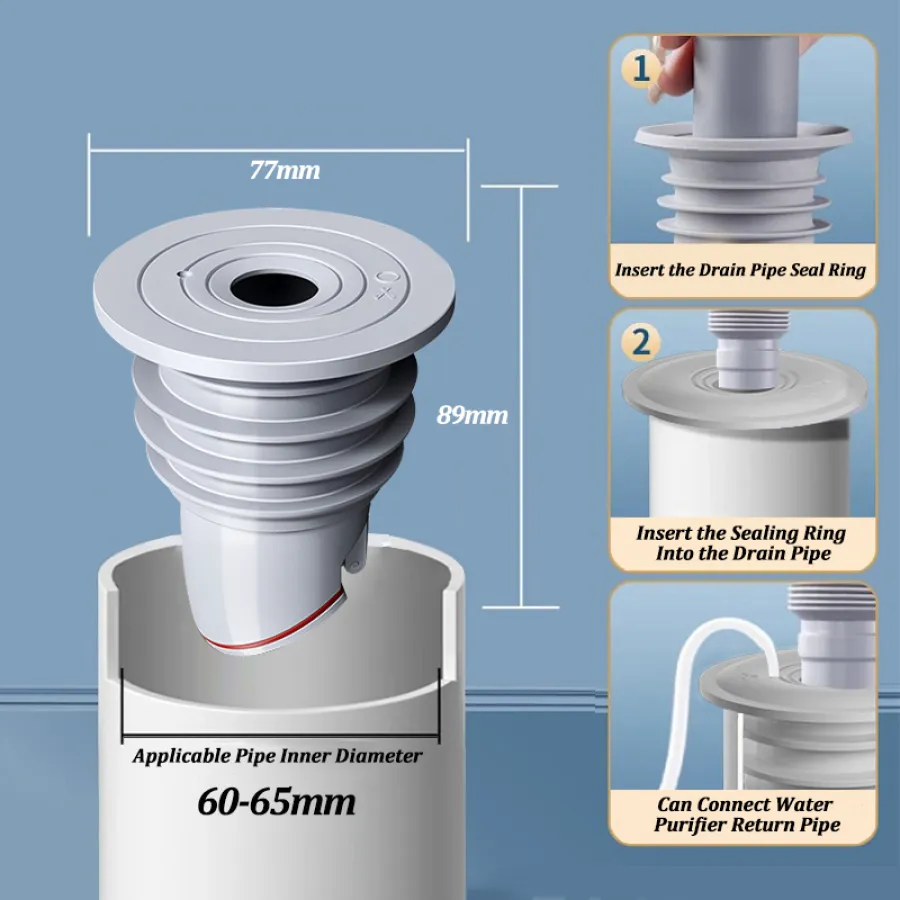 77mm

89mm

Applicable Pipe Inner Diameter

60-65mm

1

Insert the Drain Pipe Seal Ring

2

Insert the Sealing Ring Into the Drain Pipe

Can Connect Water Purifier Return Pipe